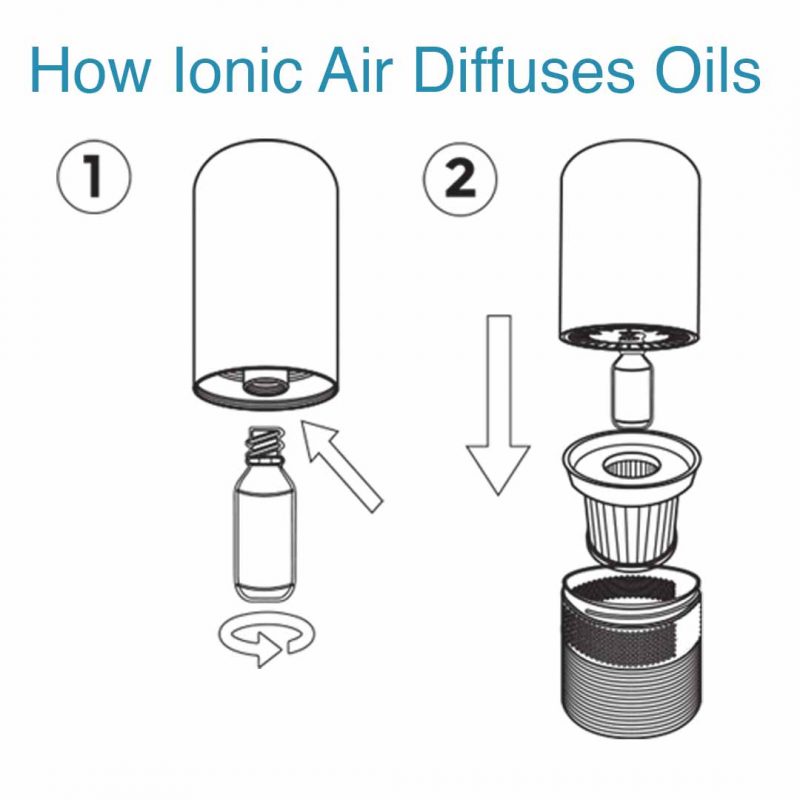 How Ionic Air Diffuses Oils

1

2